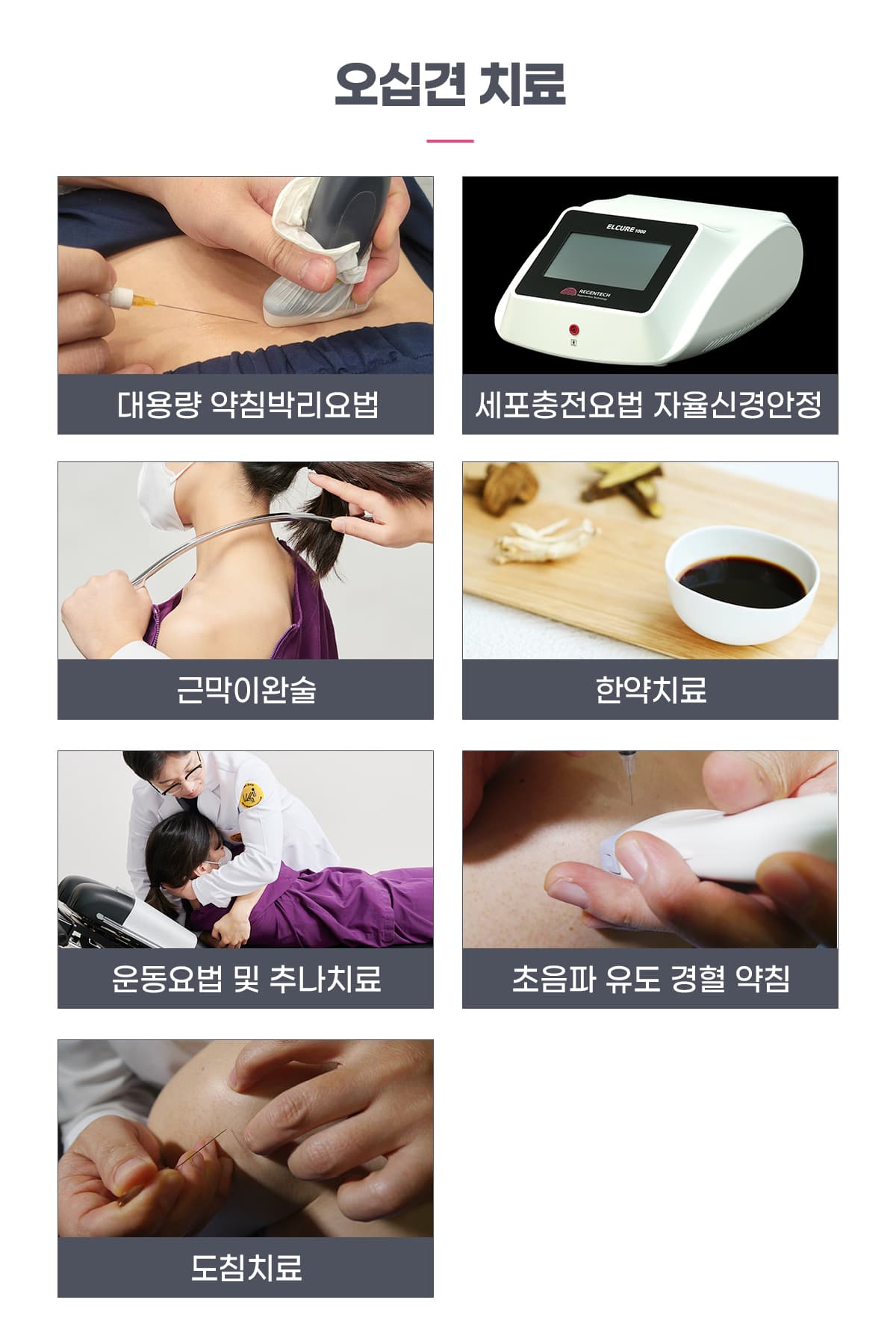 오십견 치료

대용량 약침박리요법

ELCURE 1000
REGENTECH

세포충전요법 자율신경안정

근막이완술

한약치료

운동요법 및 추나치료

초음파 유도 경혈 약침

도침치료