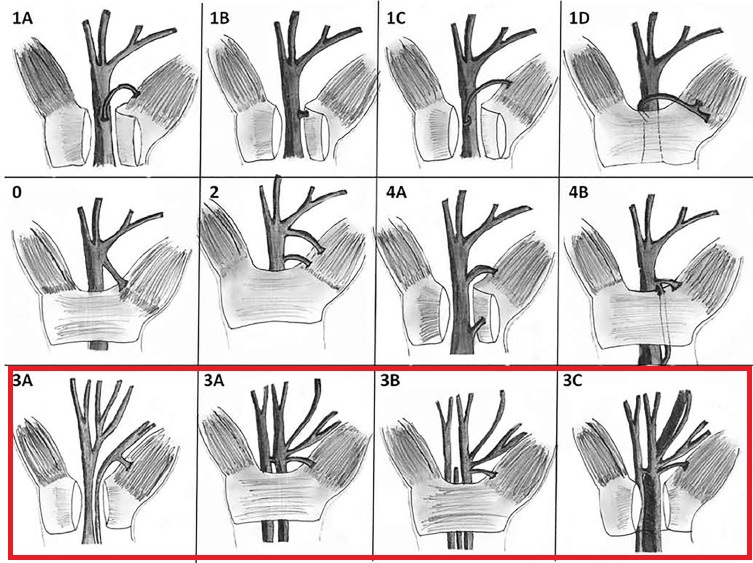 1A

1B

1C

1D

0

2

4A

4B

3A

3A

3B

3C